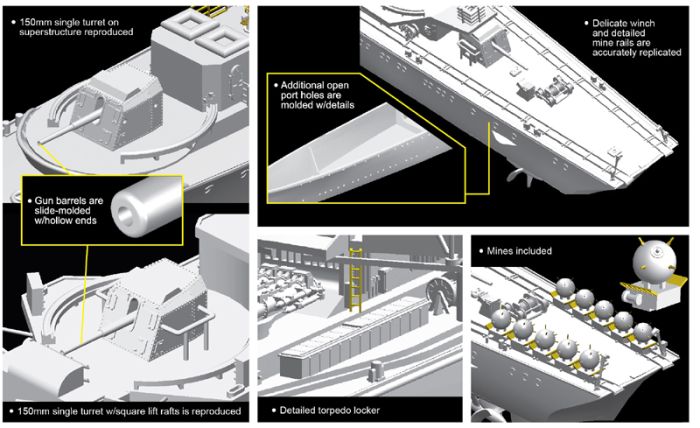 • 150mm single turret on superstructure reproduced

• Gun barrels are slide-molded w/hollow ends

• 150mm single turret w/square lift rafts is reproduced

• Additional open port holes are molded w/details

• Delicate winch and detailed mine rails are accurately replicated

• Detailed torpedo locker

• Mines included