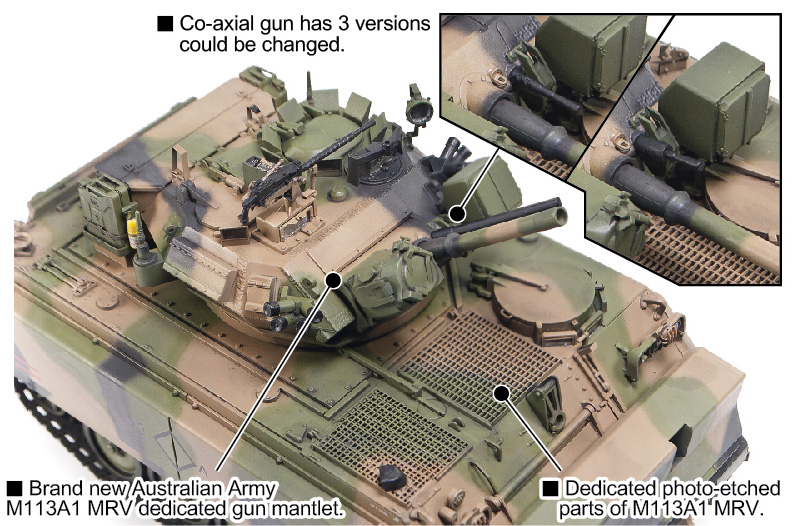 ■ Co-axial gun has 3 versions could be changed.

■ Brand new Australian Army M113A1 MRV dedicated gun mantlet.

■ Dedicated photo-etched parts of M113A1 MRV.