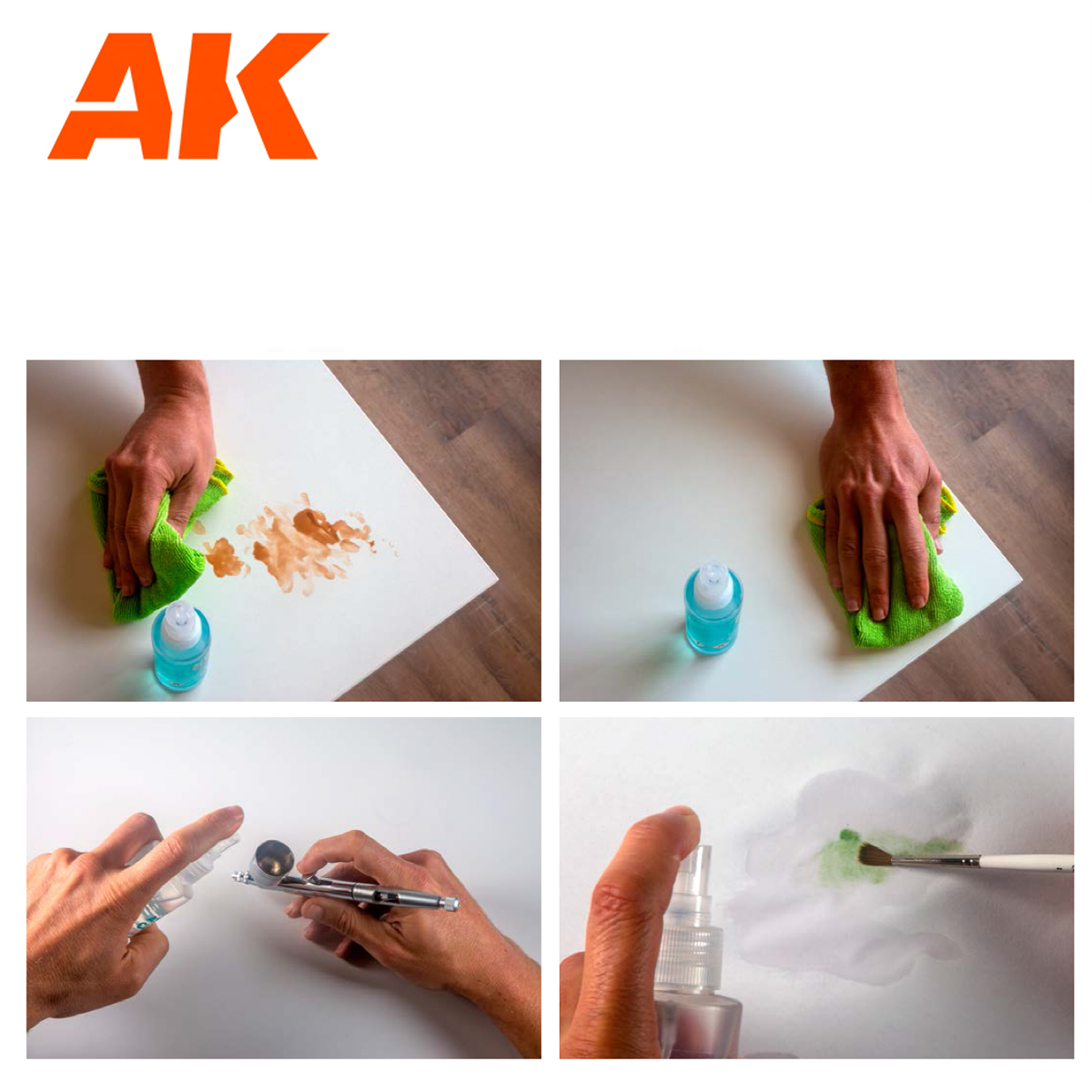 AK