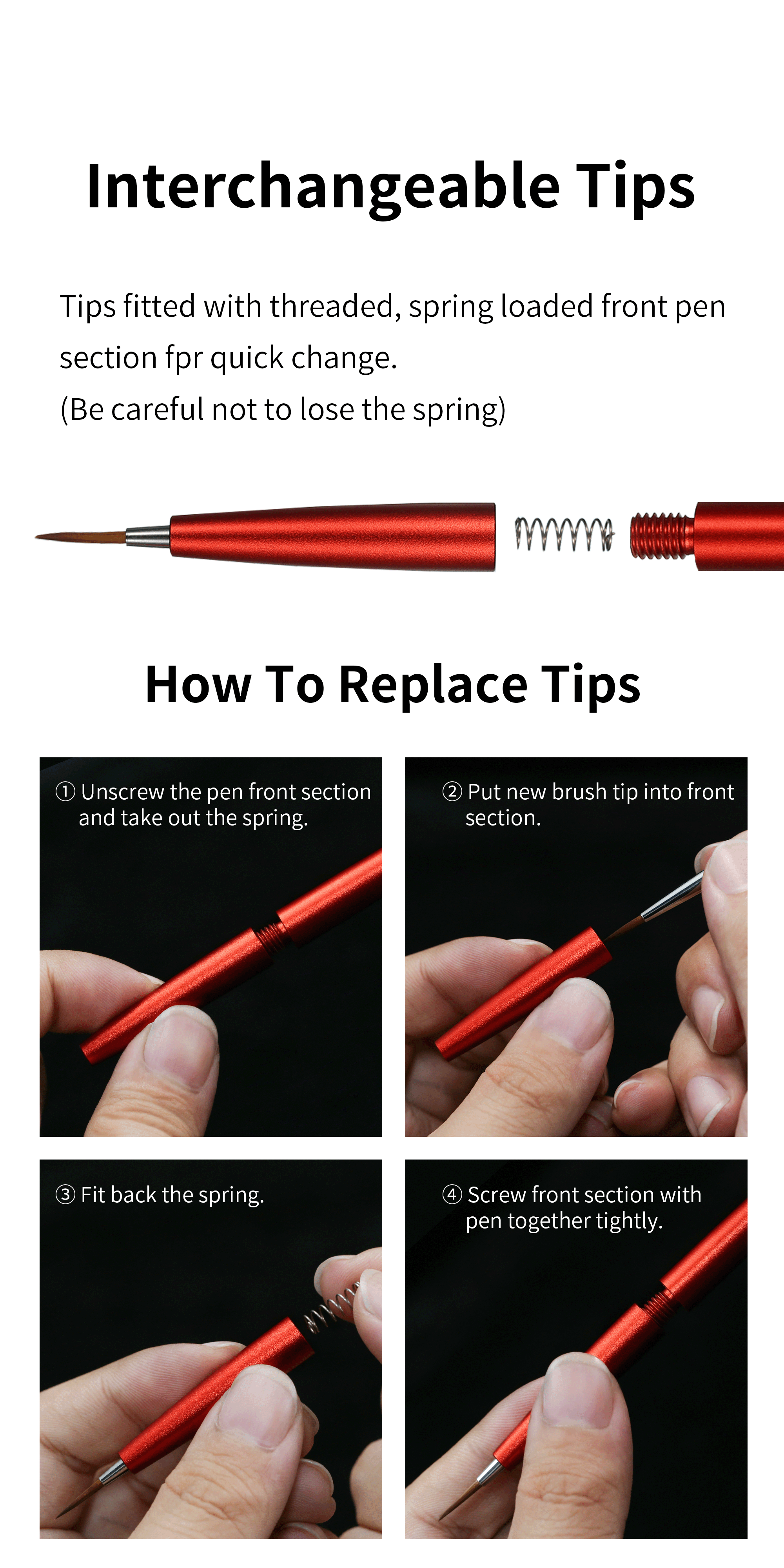 Interchangeable Tips

Tips fitted with threaded, spring loaded front pen section fpr quick change.
(Be careful not to lose the spring)

How To Replace Tips

① Unscrew the pen front section and take out the spring.

② Put new brush tip into front section.

③ Fit back the spring.

④ Screw front section with pen together tightly.