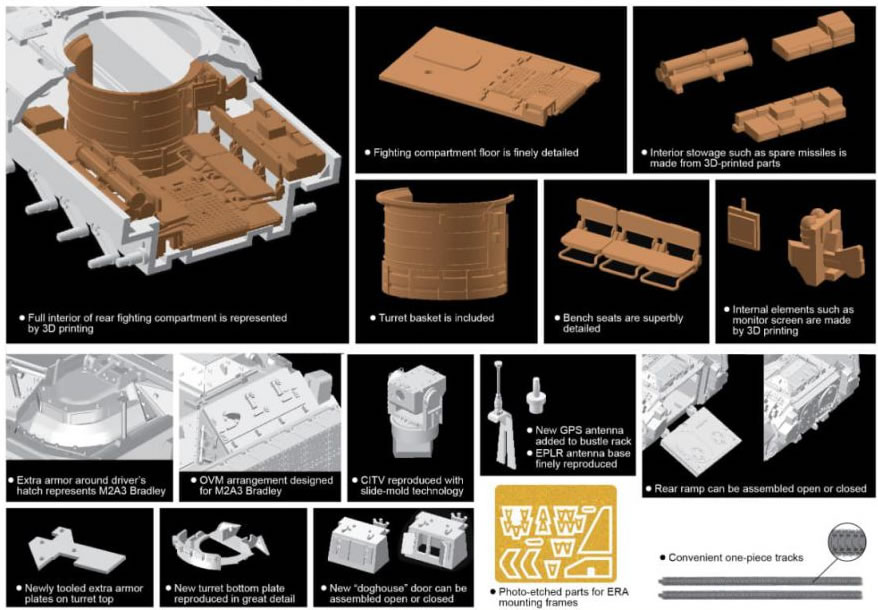 ● Full interior of rear fighting compartment is represented by 3D printing

● Fighting compartment floor is finely detailed

● Interior stowage such as spare missiles is made from 3D-printed parts

● Turret basket is included

● Bench seats are superbly detailed

● Internal elements such as monitor screen are made by 3D printing

● Extra armor around driver's hatch represents M2A3 Bradley

● OVM arrangement designed for M2A3 Bradley

● CITV reproduced with slide-mold technology

● New GPS antenna added to bustle rack
● EPLR antenna base finely reproduced

● Rear ramp can be assembled open or closed

● Newly tooled extra armor plates on turret top

● New turret bottom plate reproduced in great detail

● New "doghouse" door can be assembled open or closed

● Photo-etched parts for ERA mounting frames

● Convenient one-piece tracks