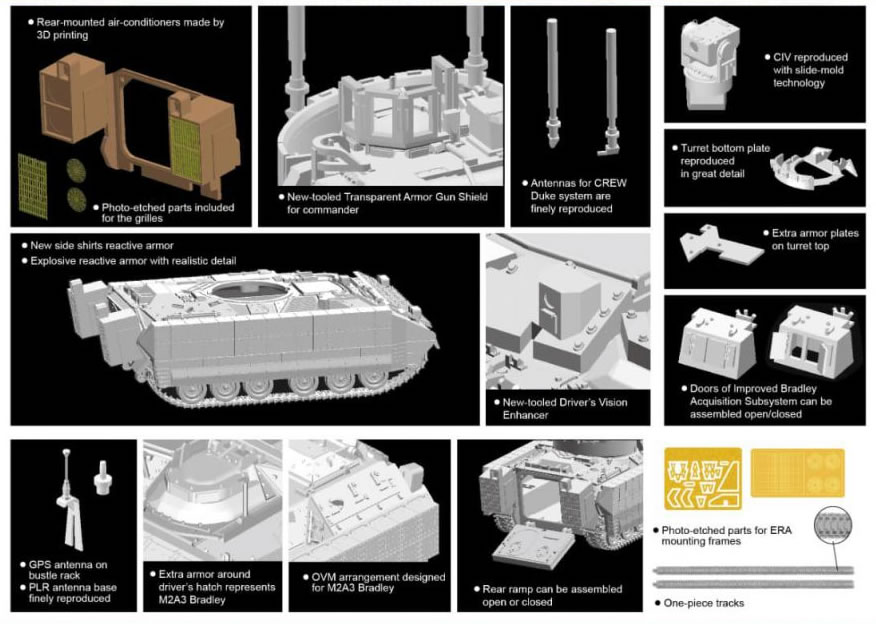 ● Rear-mounted air-conditioners made by 3D printing

● Photo-etched parts included for the grilles

● New-tooled Transparent Armor Gun Shield for commander

● Antennas for CREW Duke system are finely reproduced

● CIV reproduced with slide-mold technology

● Turret bottom plate reproduced in great detail

● Extra armor plates on turret top

● New side shirts reactive armor
● Explosive reactive armor with realistic detail

● New-tooled Driver's Vision Enhancer

● Doors of Improved Bradley Acquisition Subsystem can be assembled open/closed

● GPS antenna on bustle rack
● PLR antenna base finely reproduced

● Extra armor around driver's hatch represents M2A3 Bradley

● OVM arrangement designed for M2A3 Bradley

● Rear ramp can be assembled open or closed

● Photo-etched parts for ERA mounting frames

● One-piece tracks