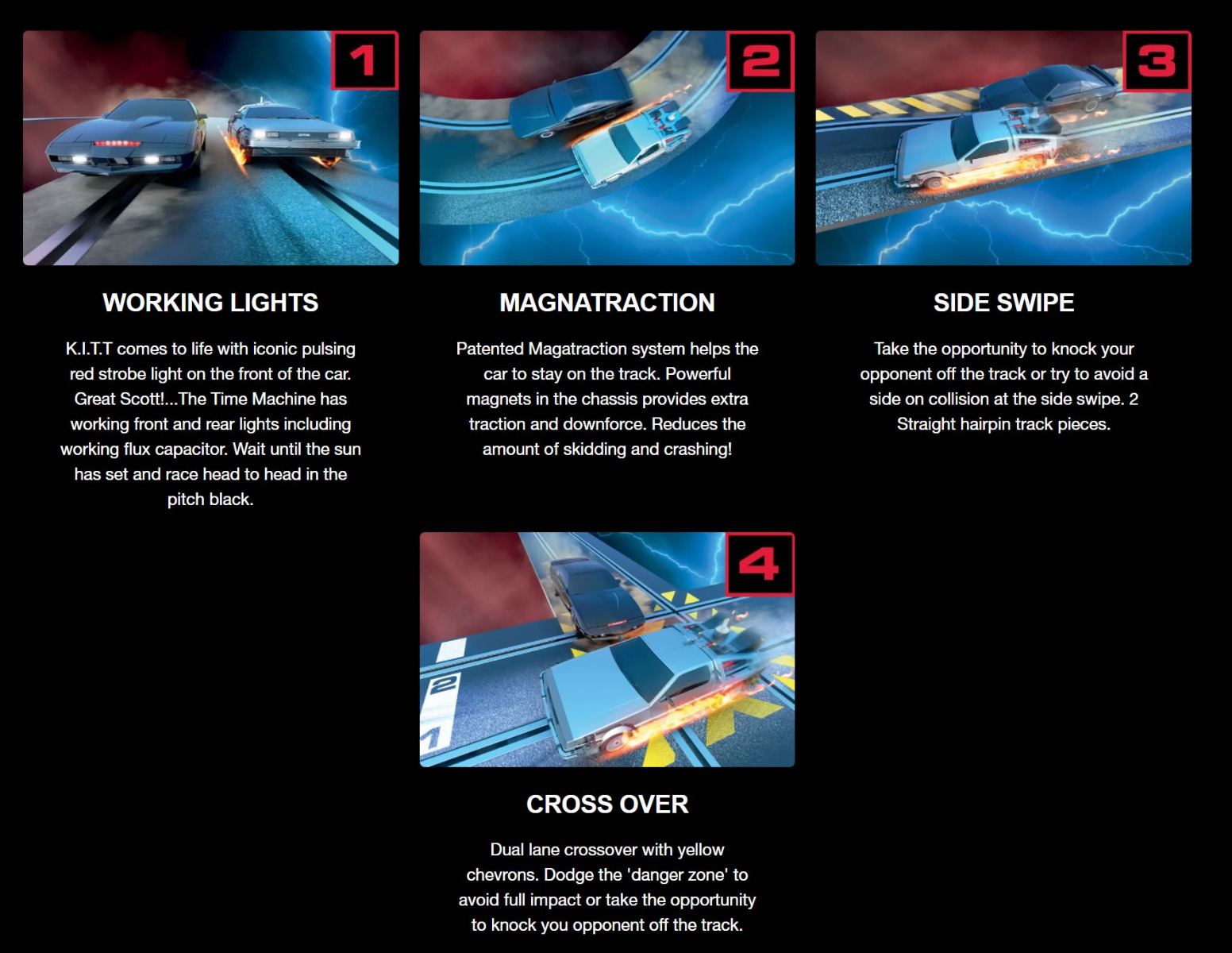 1

WORKING LIGHTS

K.I.T.T comes to life with iconic pulsing red strobe light on the front of the car. Great Scott!...The Time Machine has working front and rear lights including working flux capacitor. Wait until the sun has set and race head to head in the pitch black.

2

MAGNATRACTION

Patented Magatraction system helps the car to stay on the track. Powerful magnets in the chassis provides extra traction and downforce. Reduces the amount of skidding and crashing!

3

SIDE SWIPE

Take the opportunity to knock your opponent off the track or try to avoid a side on collision at the side swipe. 2 Straight hairpin track pieces.

4

2

1

CROSS OVER

Dual lane crossover with yellow chevrons. Dodge the 'danger zone' to avoid full impact or take the opportunity to knock you opponent off the track.