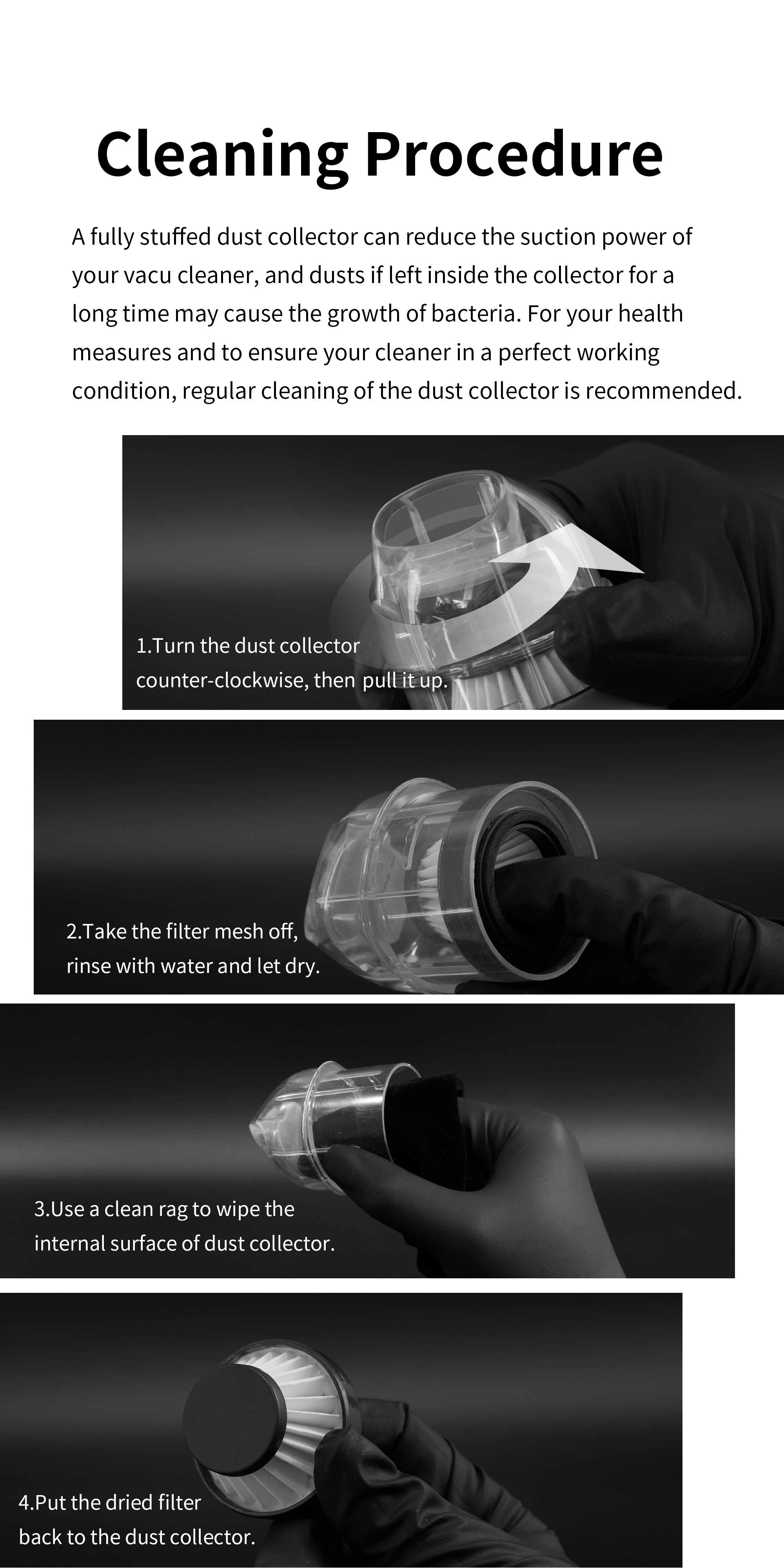 Cleaning Procedure

A fully stuffed dust collector can reduce the suction power of your vacu cleaner, and dusts if left inside the collector for a long time may cause the growth of bacteria. For your health measures and to ensure your cleaner in a perfect working condition, regular cleaning of the dust collector is recommended.

1.Turn the dust collector counter-clockwise, then pull it up.

2.Take the filter mesh off, rinse with water and let dry.

3.Use a clean rag to wipe the internal surface of dust collector.

4.Put the dried filter back to the dust collector.