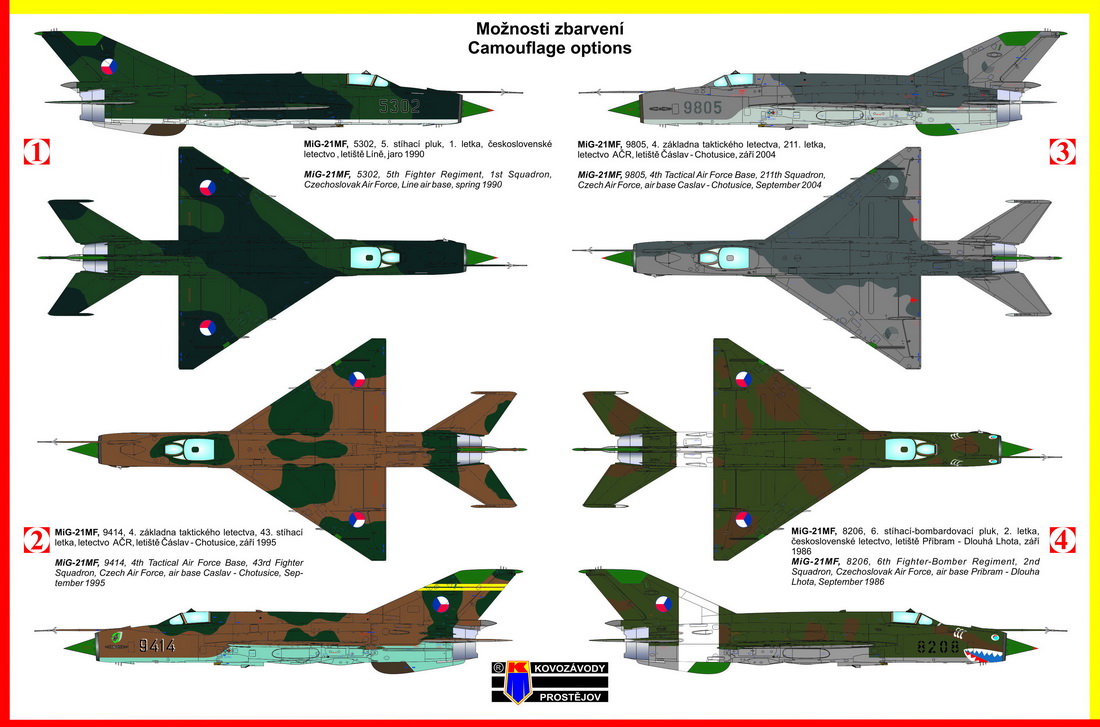 Možnosti zbarvení
Camouflage options

5302

1

MiG-21MF, 5302, 5. stíhací pluk, 1. letka, československé letectvo, letiště Líně, jaro 1990

MiG-21MF, 5302, 5th Fighter Regiment, 1st Squadron, Czechoslovak Air Force, Line air base, spring 1990

9805

3

MiG-21MF, 9805, 4. základna taktického letectva, 211. letka, letectvo AČR, letiště Čáslav - Chotusice, září 2004

MiG-21MF, 9805, 4th Tactical Air Force Base, 211th Squadron, Czech Air Force, air base Caslav - Chotusice, September 2004

2

MiG-21MF, 9414, 4. základna taktického letectva, 43. stíhací letka, letectvo AČR, letiště Čáslav - Chotusice, září 1995

MiG-21MF, 9414, 4th Tactical Air Force Base, 43rd Fighter Squadron, Czech Air Force, air base Caslav - Chotusice, September 1995

9414

4

MiG-21MF, 8206, 6. stíhací-bombardovací pluk, 2. letka, československé letectvo, letiště Příbram - Dlouhá Lhota, září 1986

MiG-21MF, 8206, 6th Fighter-Bomber Regiment, 2nd Squadron, Czechoslovak Air Force, air base Pribram - Dlouha Lhota, September 1986

8206

® K KOVOZÁVODY PROSTĚJOV