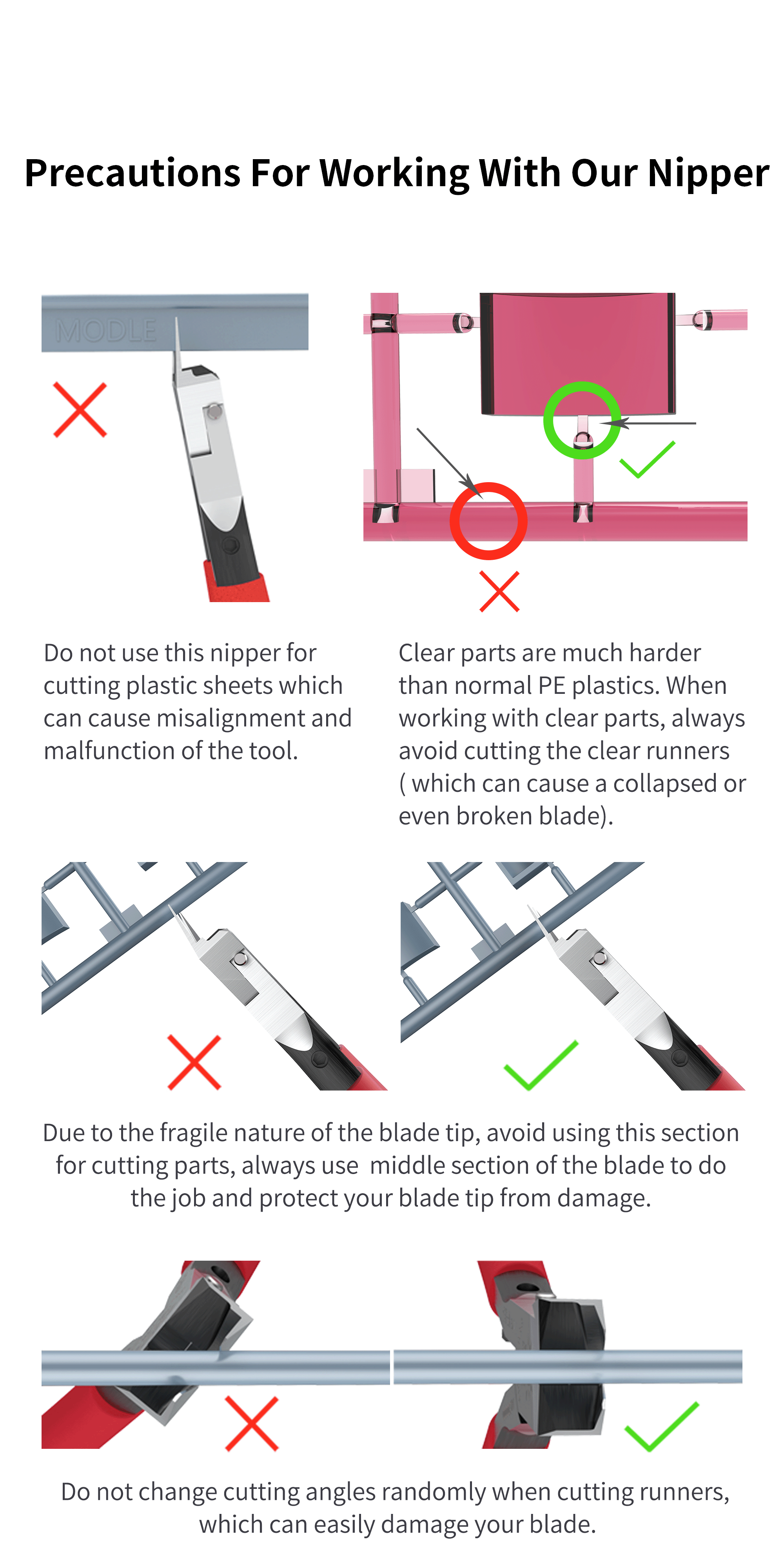 Precautions For Working With Our Nipper

MODLE

Do not use this nipper for cutting plastic sheets which can cause misalignment and malfunction of the tool.

Clear parts are much harder than normal PE plastics. When working with clear parts, always avoid cutting the clear runners ( which can cause a collapsed or even broken blade).

Due to the fragile nature of the blade tip, avoid using this section for cutting parts, always use middle section of the blade to do the job and protect your blade tip from damage.

Do not change cutting angles randomly when cutting runners, which can easily damage your blade.