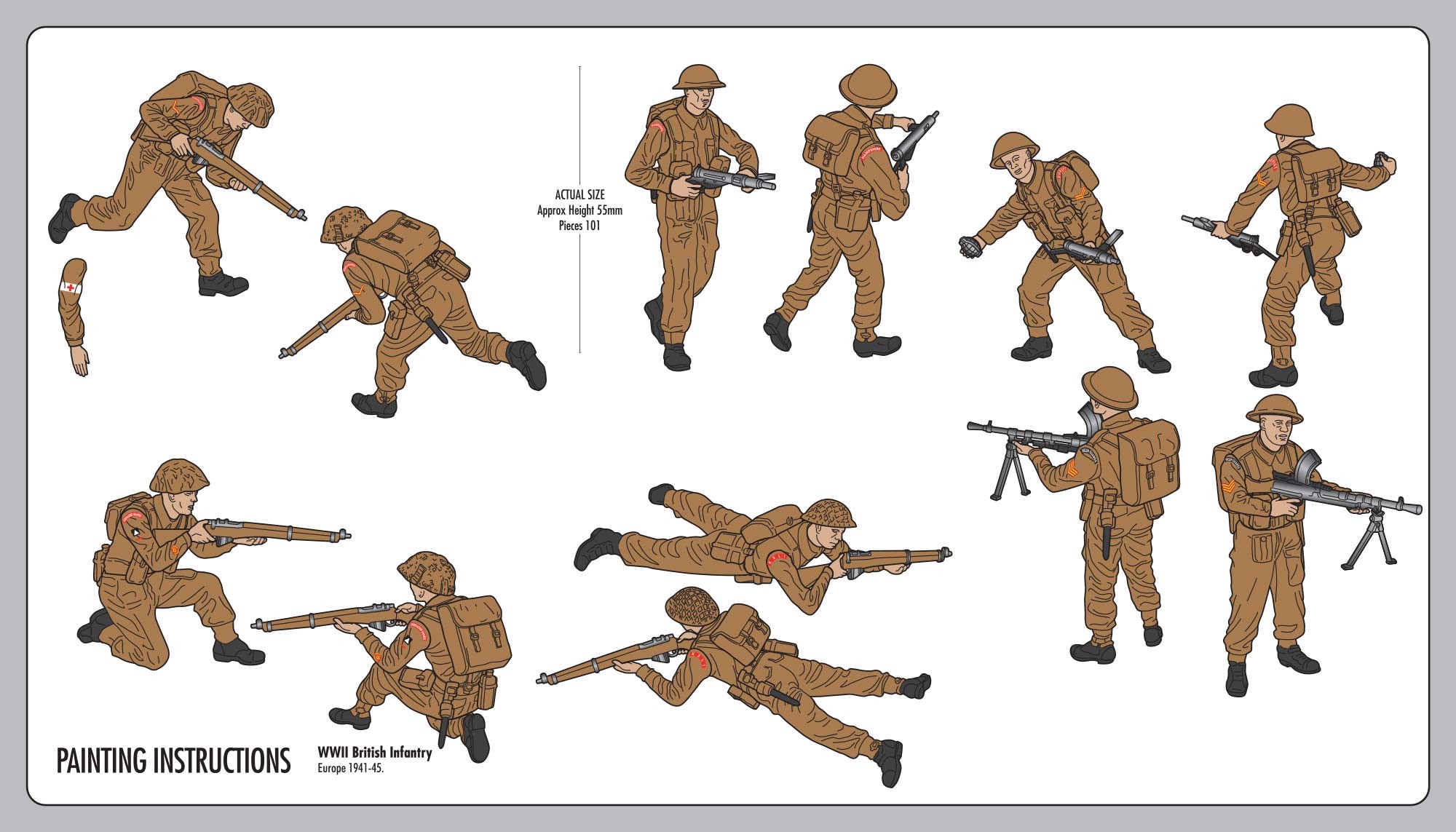 ACTUAL SIZE
Approx Height 55mm
Pieces 101

PAINTING INSTRUCTIONS

WWII British Infantry
Europe 1941-45.