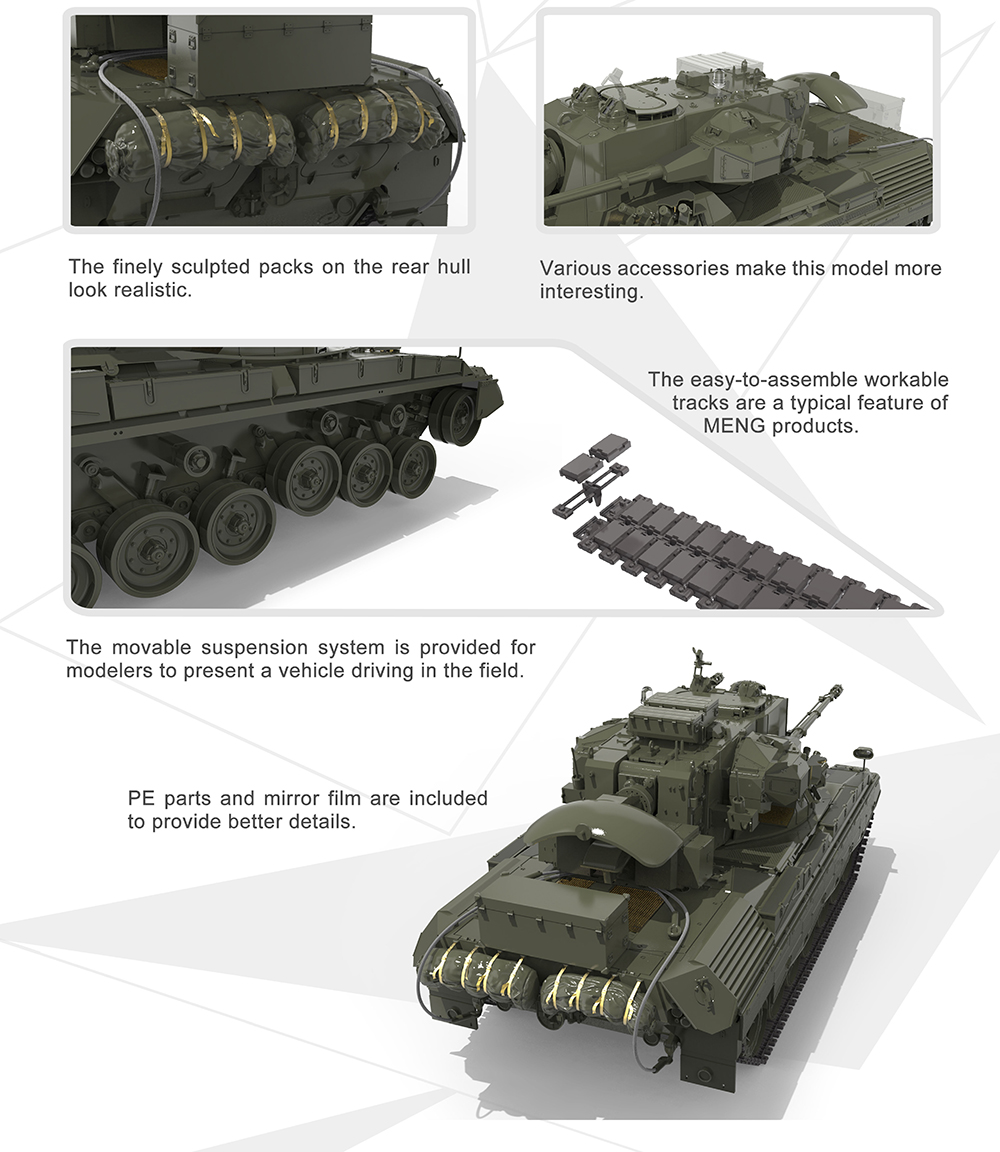 The finely sculpted packs on the rear hull look realistic.

Various accessories make this model more interesting.

The easy-to-assemble workable tracks are a typical feature of MENG products.

The movable suspension system is provided for modelers to present a vehicle driving in the field.

PE parts and mirror film are included to provide better details.