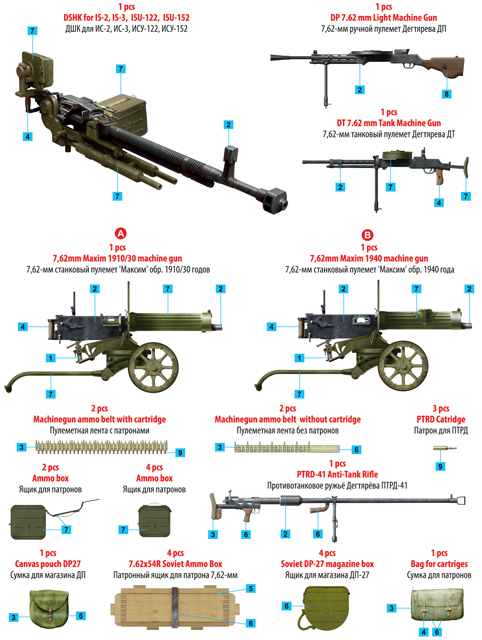 1 pcs
DSHK for IS-2, IS-3, ISU-122, ISU-152
ДШК для ИС-2, ИС-3, ИСУ-122, ИСУ-152

7
7
4
2
7

1 pcs
DP 7.62 mm Light Machine Gun
7,62-мм ручной пулемет Дегтярева ДП

2
8

1 pcs
DT 7.62 mm Tank Machine Gun
7,62-мм танковый пулемет Дегтярева ДТ

2
7
4
7

A
1 pcs
7,62mm Maxim 1910/30 machine gun
7,62-мм станковый пулемет "Максим" обр. 1910/30 годов

2
7
2
4
1
7

B
1 pcs
7,62mm Maxim 1940 machine gun
7,62-мм станковый пулемет "Максим" обр. 1940 года

2
7
2
4
1
7

2 pcs
Machinegun ammo belt with cartridge
Пулеметная лента с патронами

3
9

2 pcs
Machinegun ammo belt without cartridge
Пулеметная лента без патронов

3
6

3 pcs
PTRD Catridge
Патрон для ПТРД

9

2 pcs
Ammo box
Ящик для патронов

7

4 pcs
Ammo box
Ящик для патронов

7

1 pcs
PTRD-41 Anti-Tank Rifle
Противотанковое ружьё Дегтярёва ПТРД-41

3
6
2
6

1 pcs
Canvas pouch DP27
Сумка для магазина ДП

3
6

4 pcs
7.62x54R Soviet Ammo Box
Патронный ящик для патрона 7,62-мм

5
6

4 pcs
Soviet DP-27 magazine box
Ящик для магазина ДП-27

6

1 pcs
Bag for cartriges
Сумка для патронов

3
4
6